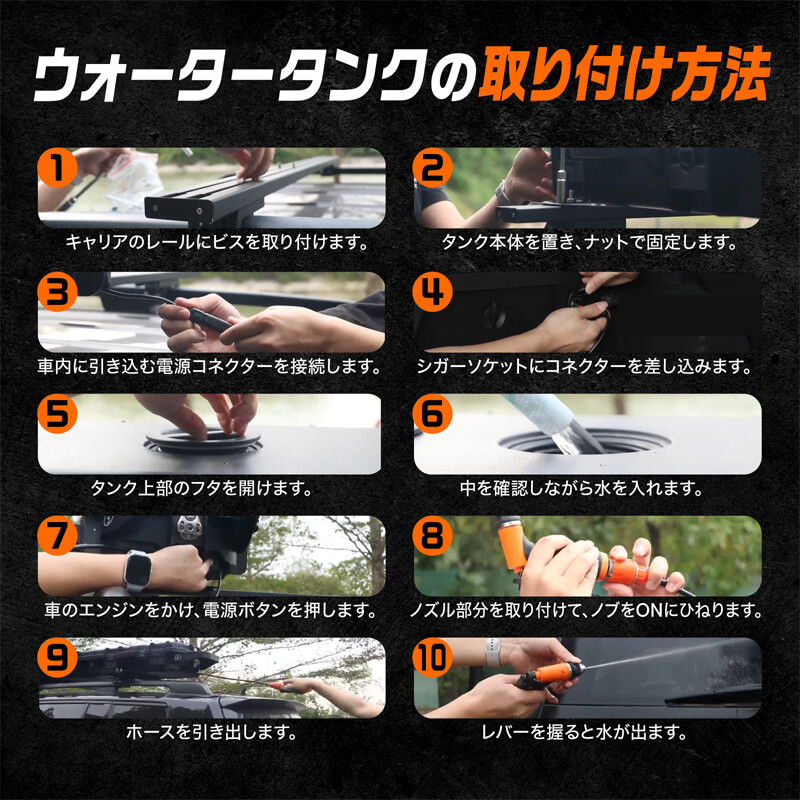 ウォータータンクの取り付け方法

1
キャリアのレールにビスを取り付けます。

2
タンク本体を置き、ナットで固定します。

3
車内に引き込む電源コネクターを接続します。

4
シガーソケットにコネクターを差し込みます。

5
タンク上部のフタを開けます。

6
中を確認しながら水を入れます。

7
車のエンジンをかけ、電源ボタンを押します。

8
ノズル部分を取り付けて、ノブをONにひねります。

9
ホースを引き出します。

10
レバーを握ると水が出ます。